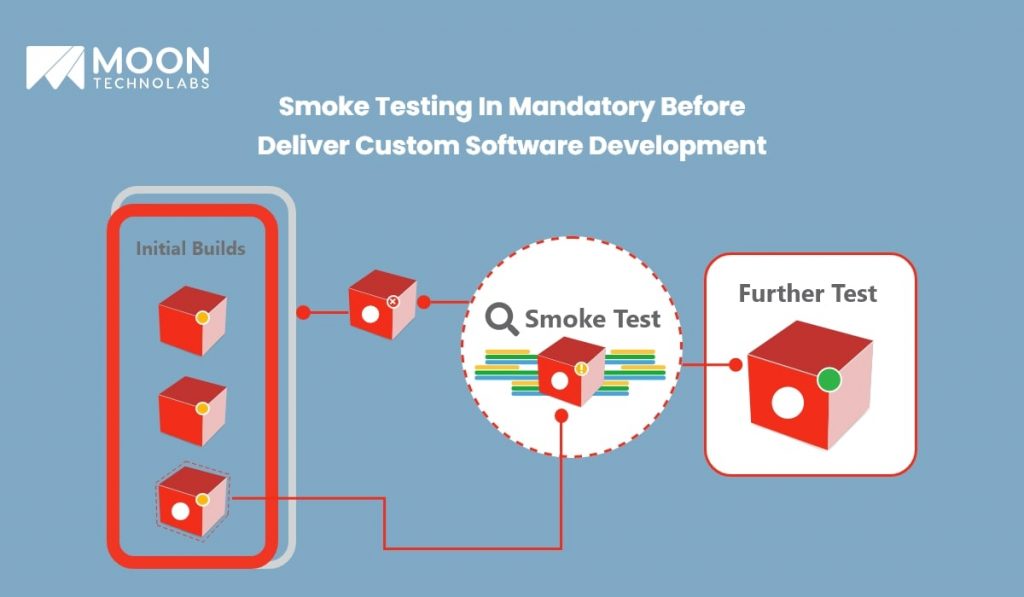 MOON
TECHNOLABS

Smoke Testing In Mandatory Before Deliver Custom Software Development

Initial Builds

Smoke Test

Further Test